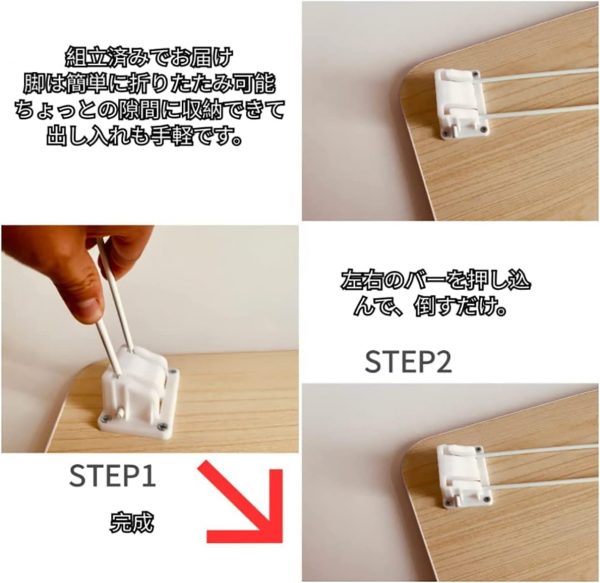 組立済みでお届け
脚は簡単に折りたたみ可能
ちょっとの隙間に収納できて
出し入れも手軽です。

左右のバーを押し込んで、倒すだけ。

STEP2

STEP1

完成