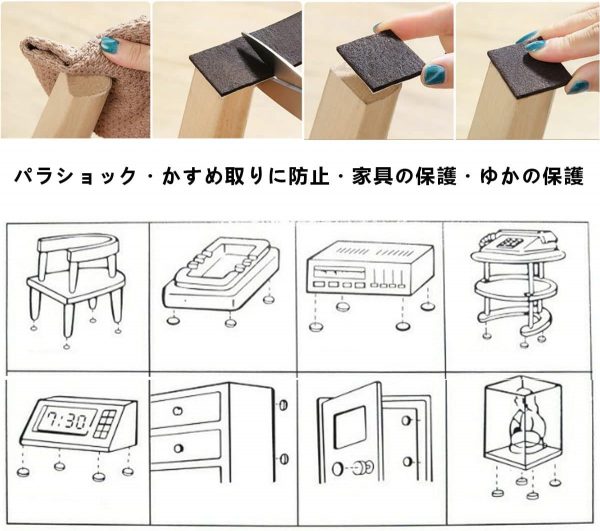 パラショック・かすめ取りに防止・家具の保護・ゆかの保護

7:30